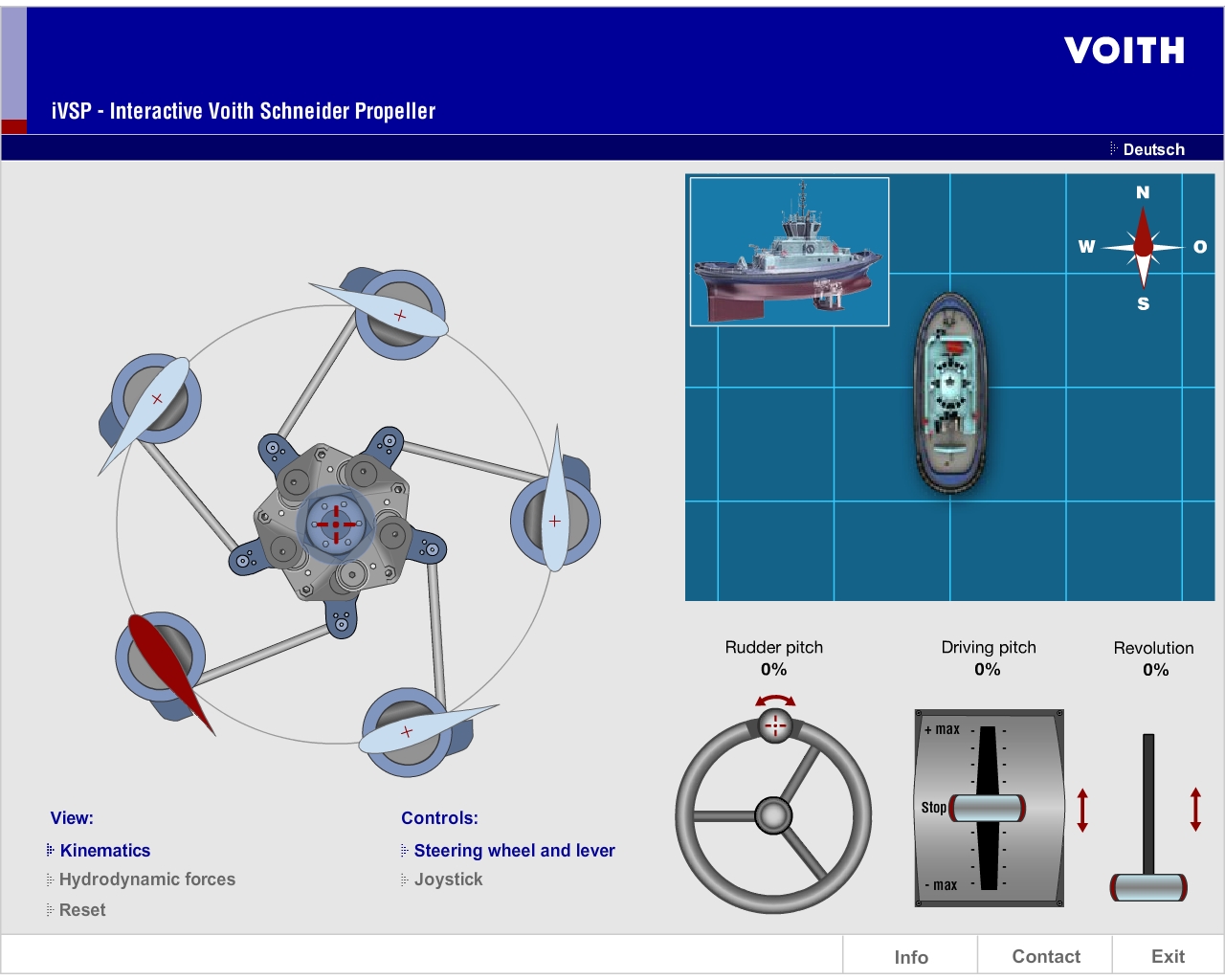 VOITH

iVSP - Interactive Voith Schneider Propeller

Deutsch

N
W
O
S

Rudder pitch
0%

Driving pitch
0%

Revolution
0%

+ max
Stop
- max

View:
Kinematics
Hydrodynamic forces
Reset

Controls:
Steering wheel and lever
Joystick

Info
Contact
Exit